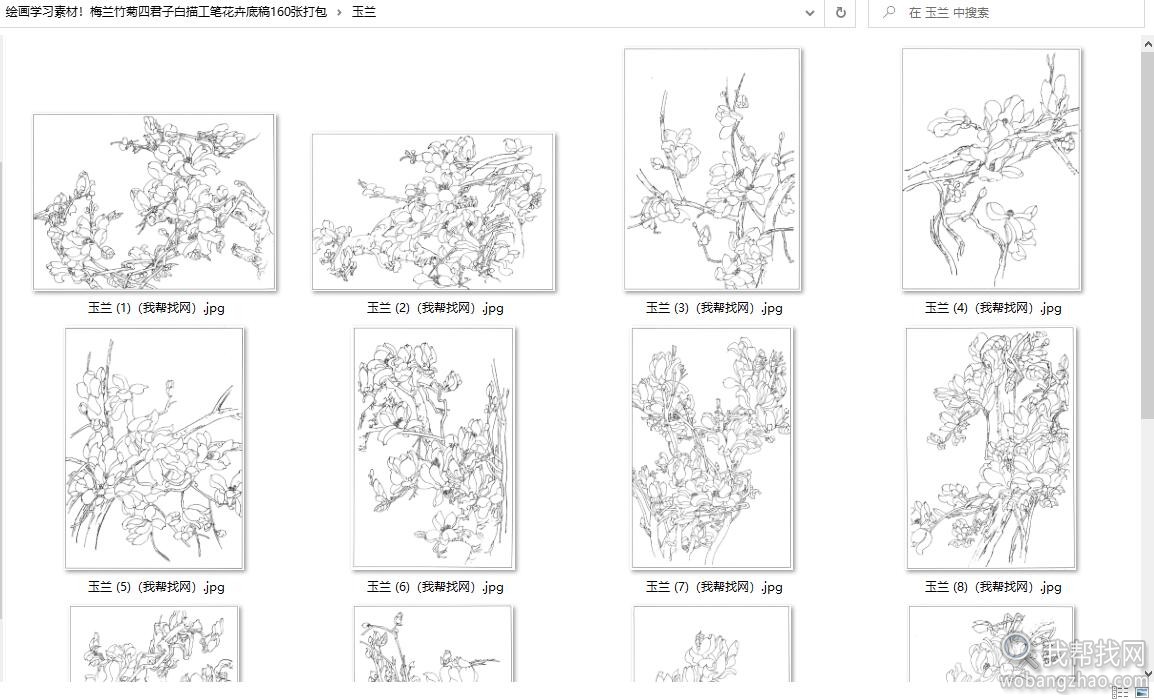 绘画学习素材！梅兰竹菊四君子白描工笔花卉底稿160张打包 › 玉兰

在 玉兰 中搜索

玉兰 (1)（我帮找网）.jpg

玉兰 (2)（我帮找网）.jpg

玉兰 (3)（我帮找网）.jpg

玉兰 (4)（我帮找网）.jpg

玉兰 (5)（我帮找网）.jpg

玉兰 (6)（我帮找网）.jpg

玉兰 (7)（我帮找网）.jpg

玉兰 (8)（我帮找网）.jpg

我帮找网
wobangzhao.com